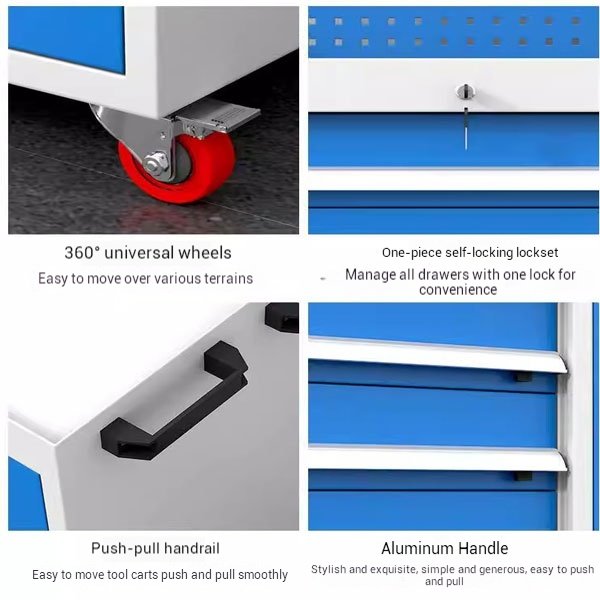 360° universal wheels

Easy to move over various terrains

One-piece self-locking lockset

Manage all drawers with one lock for convenience

Push-pull handrail

Easy to move tool carts push and pull smoothly

Aluminum Handle

Stylish and exquisite, simple and generous, easy to push and pull